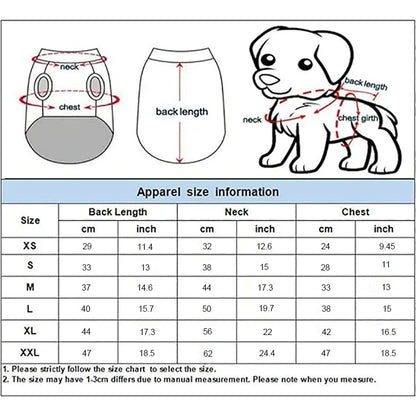 neck
chest
back length
back length
neck
chest girth

Apparel size information

| Size | Back Length cm | Back Length inch | Neck cm | Neck inch | Chest cm | Chest inch |
|---|---|---|---|---|---|---|
| XS | 29 | 11.4 | 32 | 12.6 | 24 | 9.45 |
| S | 33 | 13 | 38 | 15 | 28 | 11 |
| M | 37 | 14.6 | 44 | 17.3 | 33 | 13 |
| L | 40 | 15.7 | 50 | 19.7 | 38 | 15 |
| XL | 44 | 17.3 | 56 | 22 | 42 | 16.5 |
| XXL | 47 | 18.5 | 62 | 24.4 | 47 | 18.5 |

1. Please strictly follow the size chart to select the size.
2. The size may have 1-3cm differs due to manual measurement. Please note when you measure.