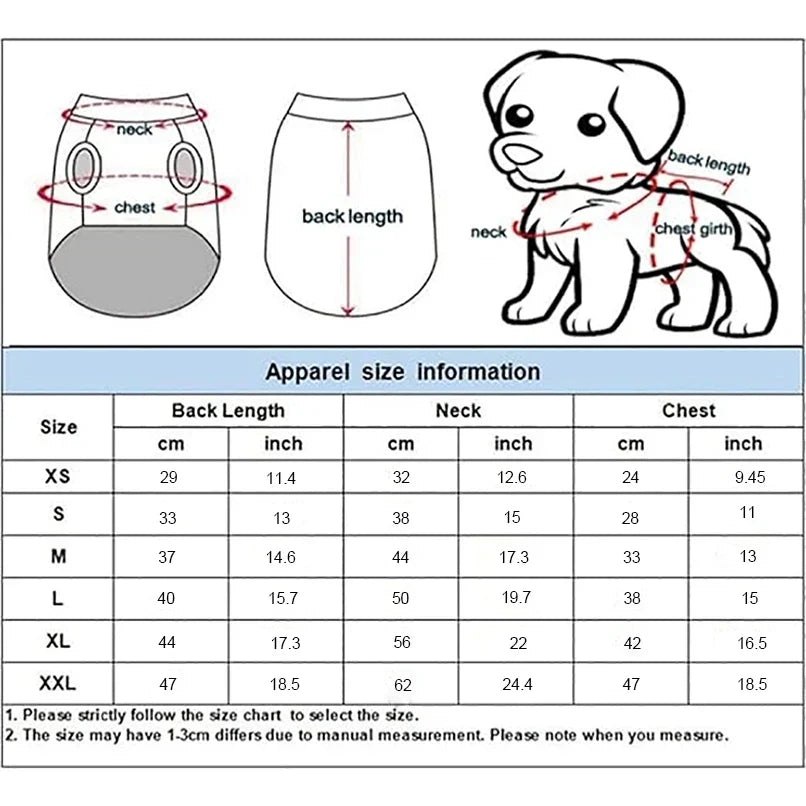 neck
chest
back length
back length
neck
chest girth

Apparel size information

| Size | Back Length cm | Back Length inch | Neck cm | Neck inch | Chest cm | Chest inch |
|---|---|---|---|---|---|---|
| XS | 29 | 11.4 | 32 | 12.6 | 24 | 9.45 |
| S | 33 | 13 | 38 | 15 | 28 | 11 |
| M | 37 | 14.6 | 44 | 17.3 | 33 | 13 |
| L | 40 | 15.7 | 50 | 19.7 | 38 | 15 |
| XL | 44 | 17.3 | 56 | 22 | 42 | 16.5 |
| XXL | 47 | 18.5 | 62 | 24.4 | 47 | 18.5 |

1. Please strictly follow the size chart to select the size.
2. The size may have 1-3cm differs due to manual measurement. Please note when you measure.